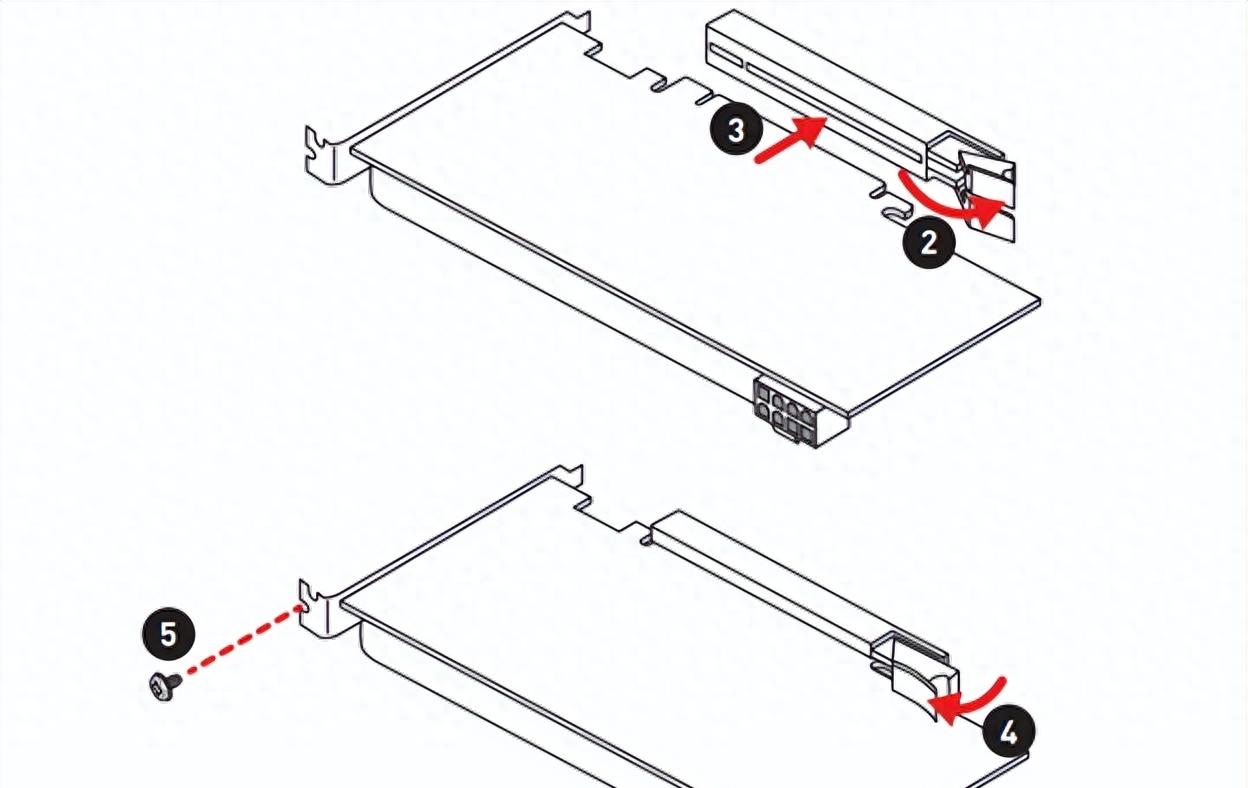 3
2
5
4